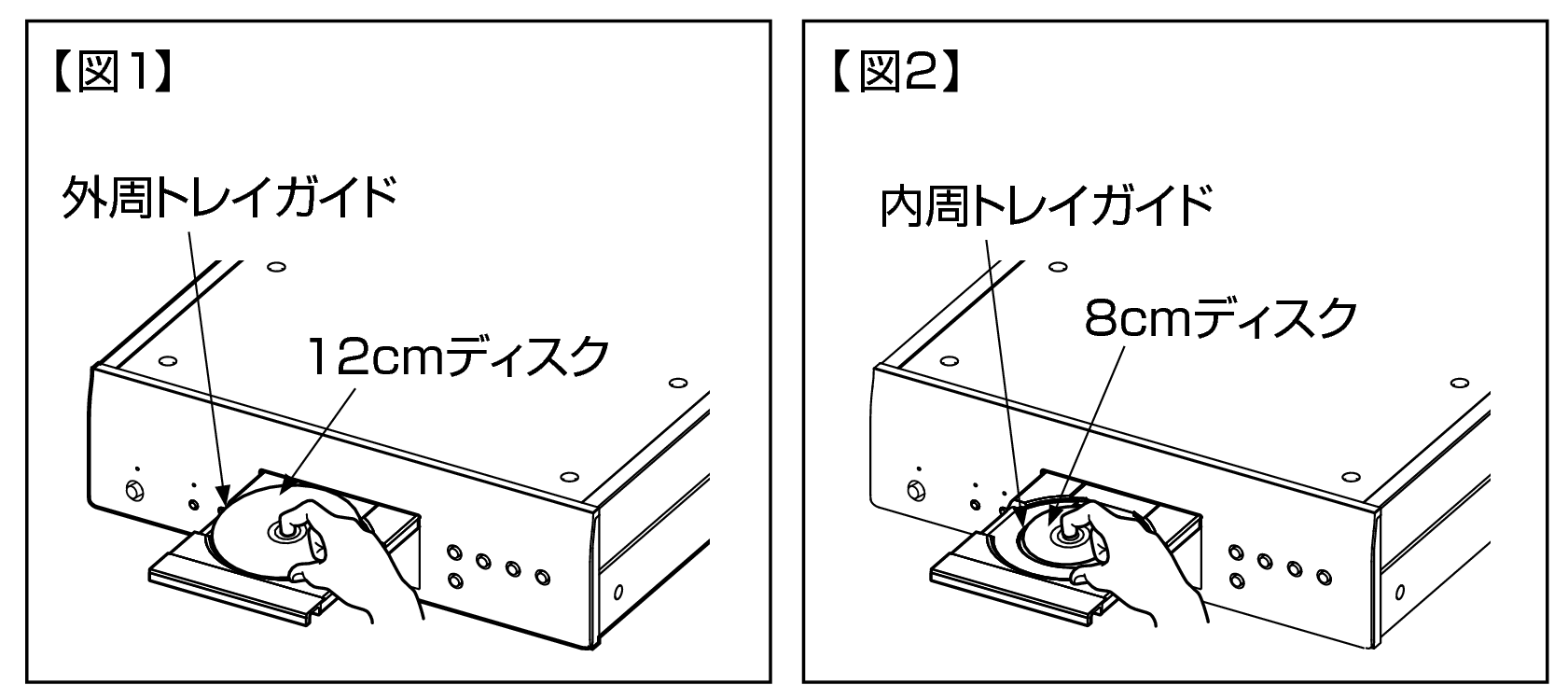 【図1】

外周トレイガイド

12cmディスク

【図2】

内周トレイガイド

8cmディスク